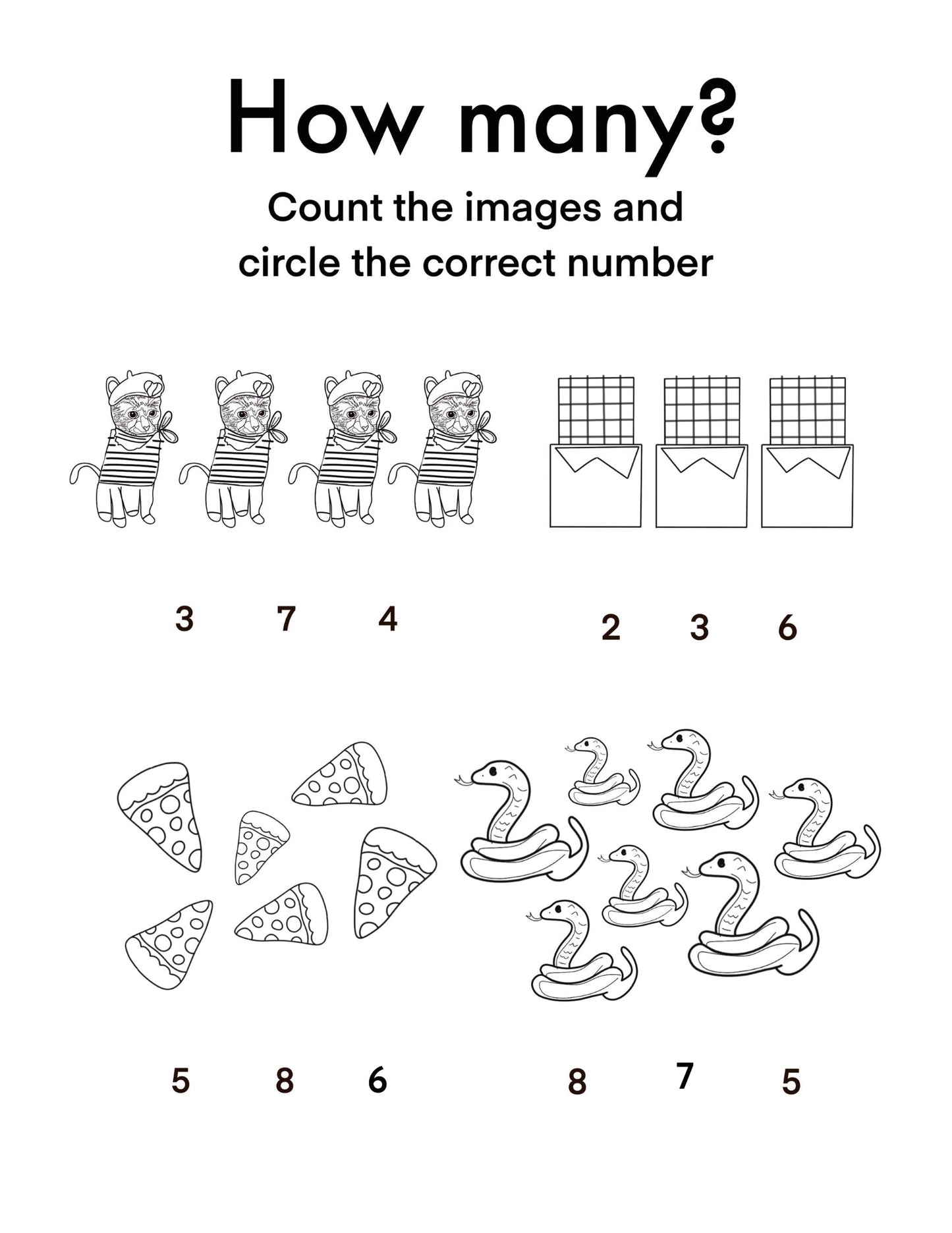 How many?

Count the images and circle the correct number

3 7 4

2 3 6

5 8 6

8 7 5